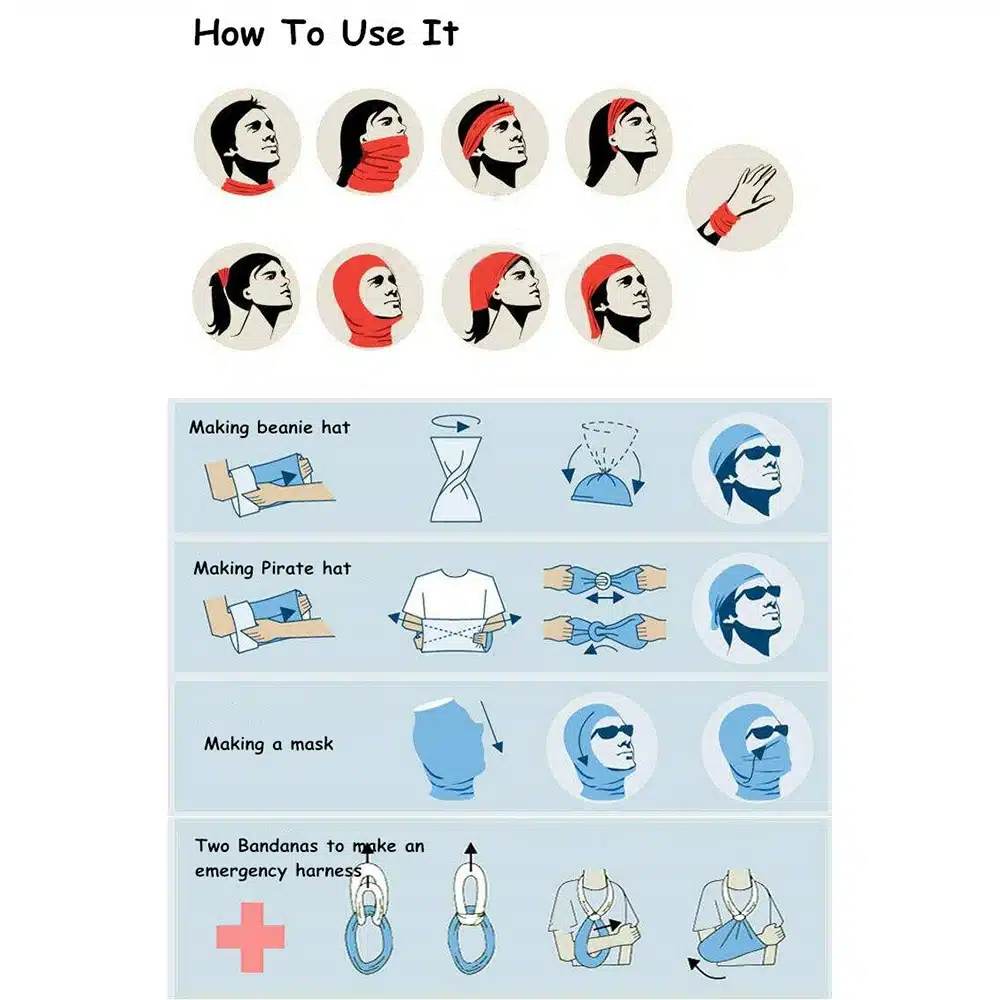 How To Use It

Making beanie hat

Making Pirate hat

Making a mask

Two Bandanas to make an emergency harness