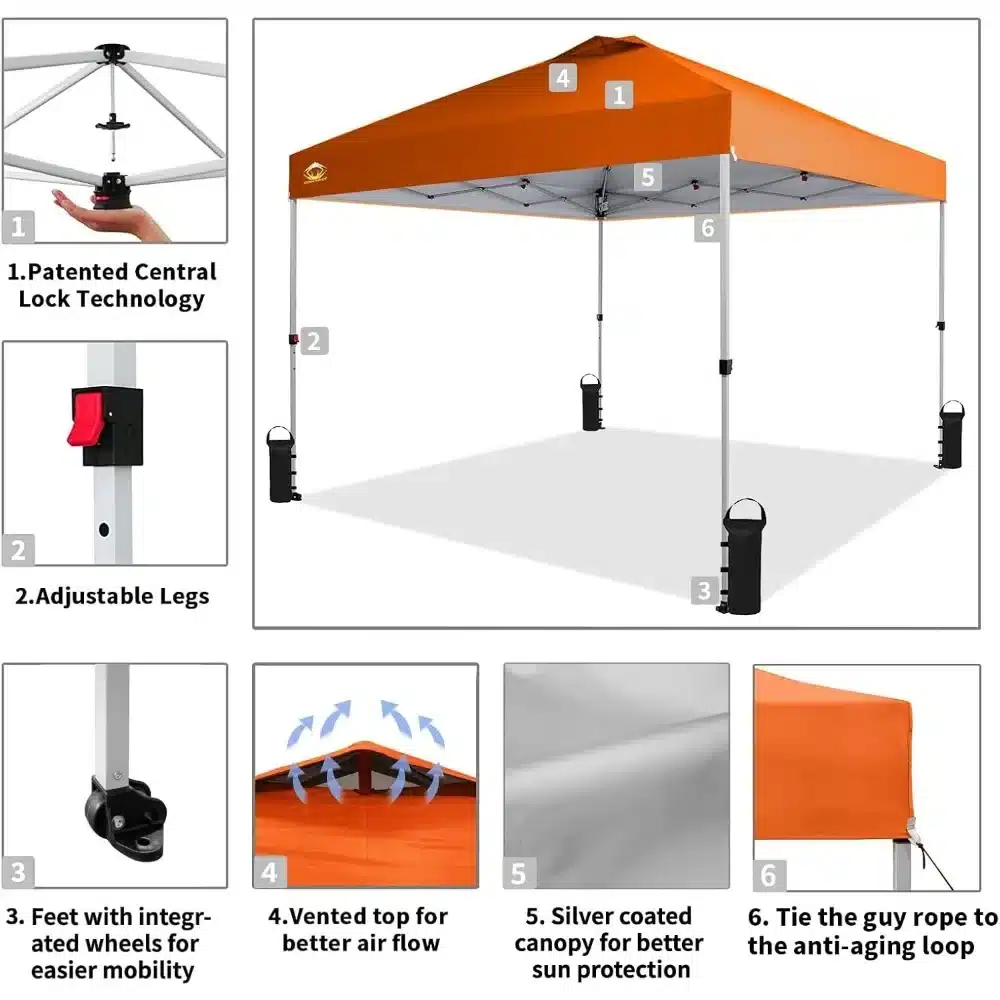 1

1.Patented Central Lock Technology

2

2.Adjustable Legs

4
1
5
6
2
3

3

3. Feet with integrated wheels for easier mobility

4

4.Vented top for better air flow

5

5. Silver coated canopy for better sun protection

6

6. Tie the guy rope to the anti-aging loop