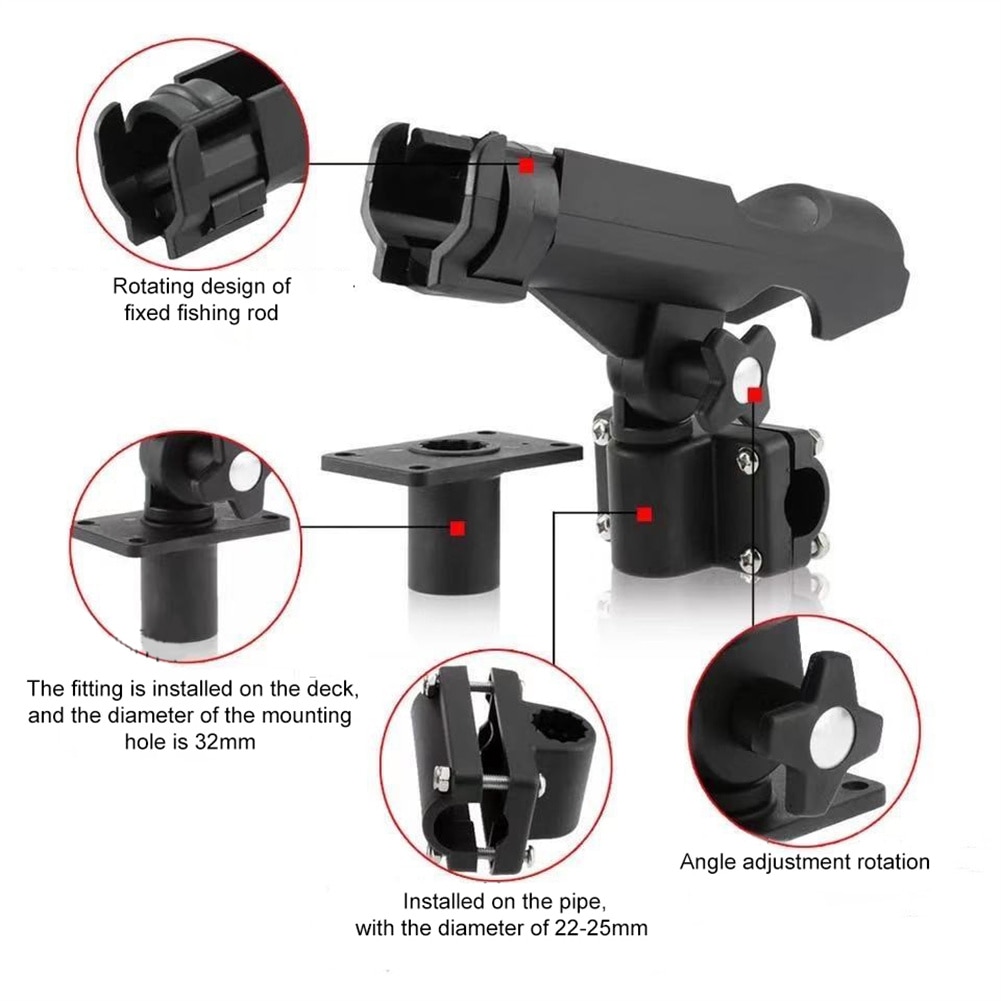 Rotating design of fixed fishing rod

The fitting is installed on the deck, and the diameter of the mounting hole is 32mm

Installed on the pipe, with the diameter of 22-25mm

Angle adjustment rotation