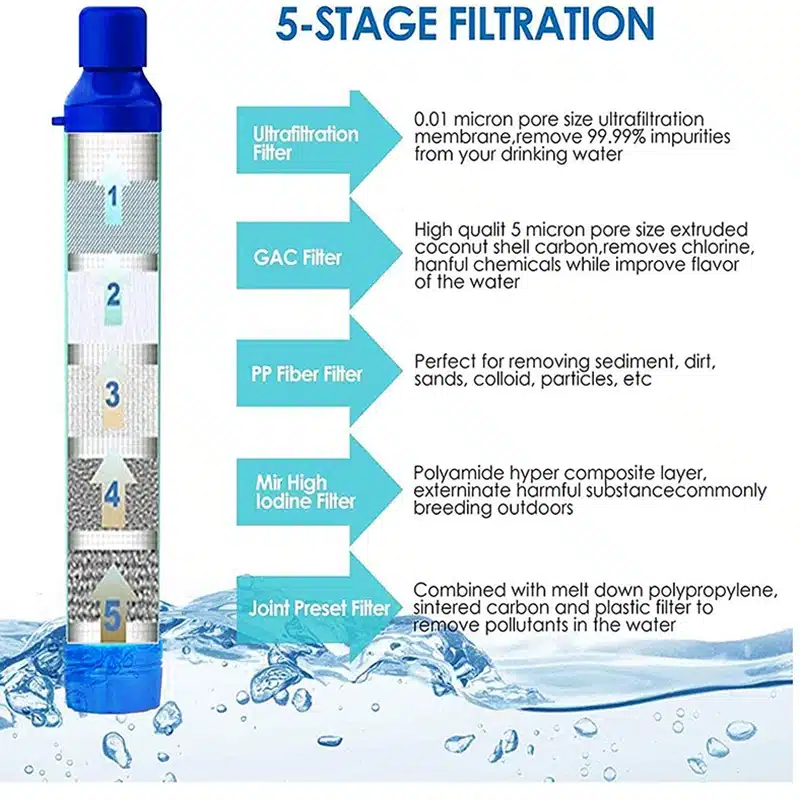 5-STAGE FILTRATION

1

2

3

4

5

Ultrafiltration Filter

0.01 micron pore size ultrafiltration membrane,remove 99.99% impurities from your drinking water

GAC Filter

High qualit 5 micron pore size extruded coconut shell carbon,removes chlorine, hanful chemicals while improve flavor of the water

PP Fiber Filter

Perfect for removing sediment, dirt, sands, colloid, particles, etc

Mir High Iodine Filter

Polyamide hyper composite layer, externinate harmful substancecommonly breeding outdoors

Joint Preset Filter

Combined with melt down polypropylene, sintered carbon and plastic filter to remove pollutants in the water